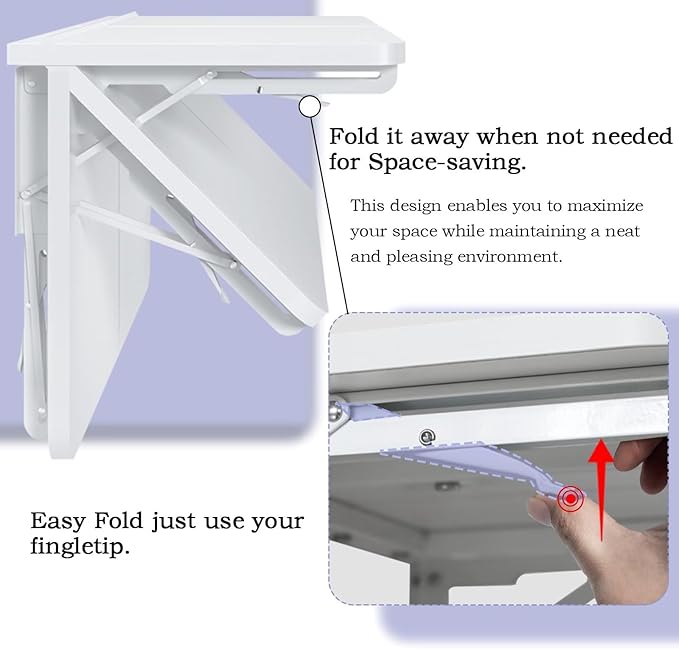 Fold it away when not needed for Space-saving.

This design enables you to maximize your space while maintaining a neat and pleasing environment.

Easy Fold just use your fingletip.