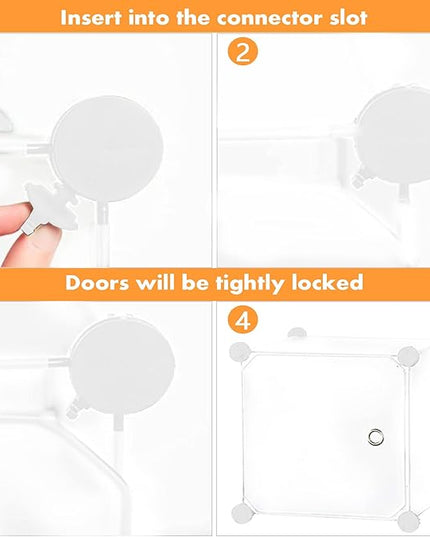 Insert into the connector slot

2

Doors will be tightly locked

4