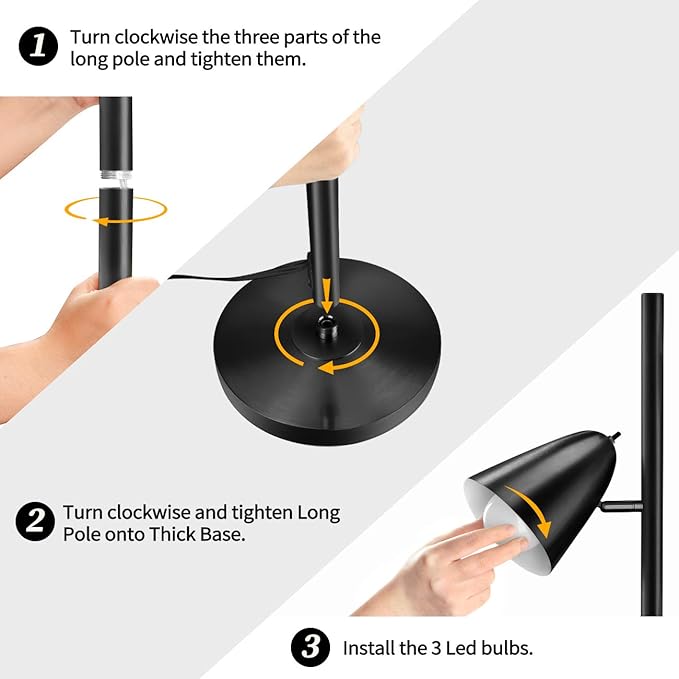 1 Turn clockwise the three parts of the long pole and tighten them.

2 Turn clockwise and tighten Long Pole onto Thick Base.

3 Install the 3 Led bulbs.