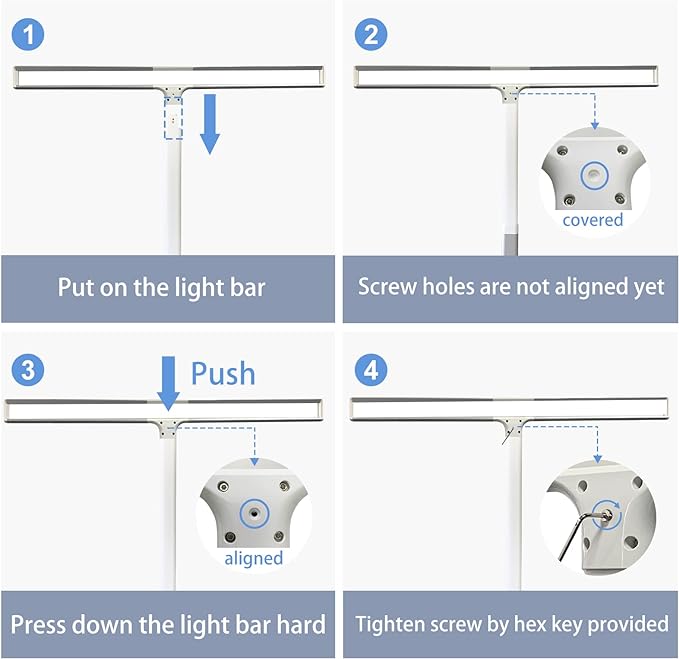 1

Put on the light bar

2

covered

Screw holes are not aligned yet

3

Push

aligned

Press down the light bar hard

4

Tighten screw by hex key provided