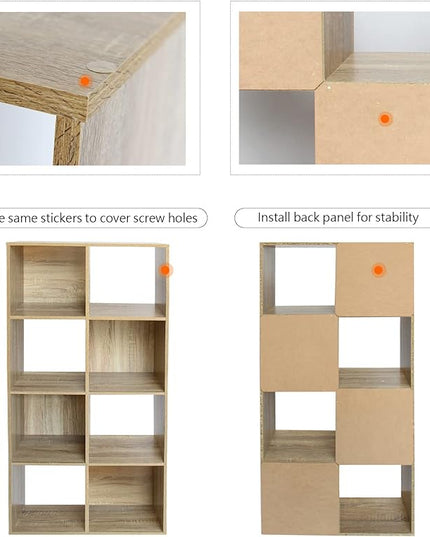 e same stickers to cover screw holes

Install back panel for stability