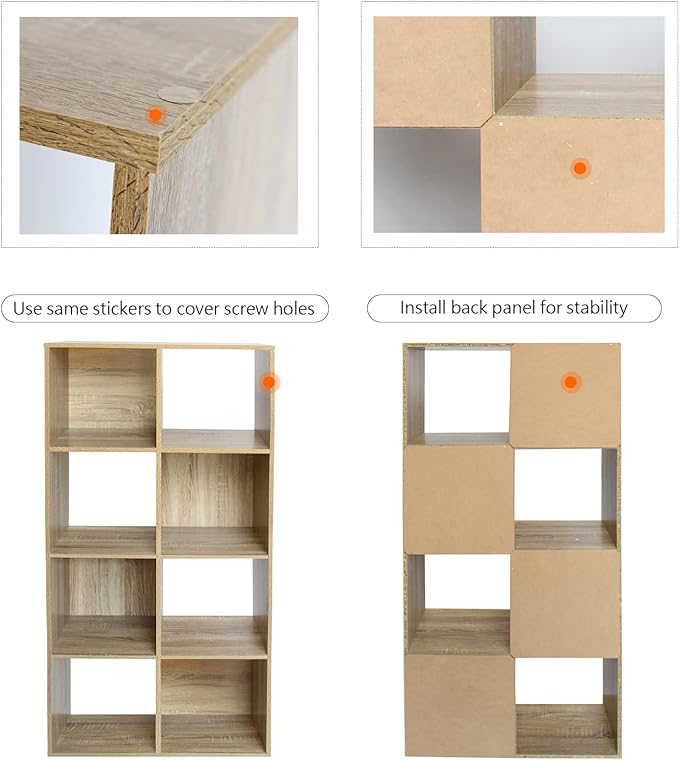 Use same stickers to cover screw holes

Install back panel for stability