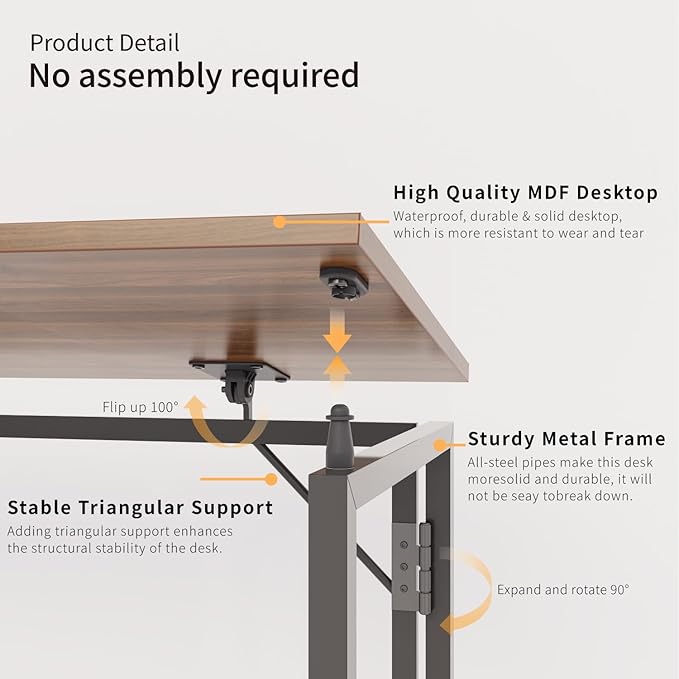 Product Detail
No assembly required

High Quality MDF Desktop
Waterproof, durable & solid desktop, which is more resistant to wear and tear

Flip up 100°

Sturdy Metal Frame
All-steel pipes make this desk moresolid and durable, it will not be seay tobreak down.

Stable Triangular Support
Adding triangular support enhances the structural stability of the desk.

Expand and rotate 90°