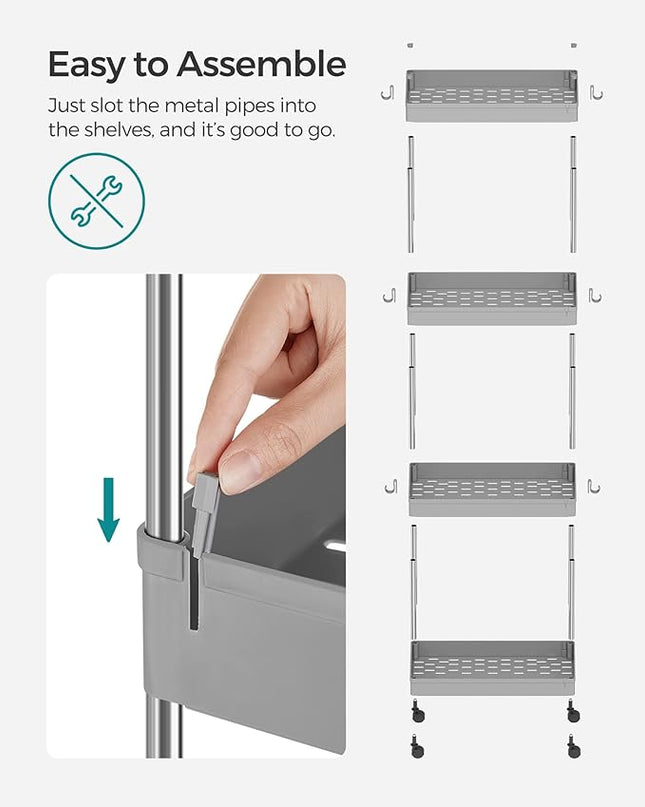 Easy to Assemble

Just slot the metal pipes into the shelves, and it's good to go.