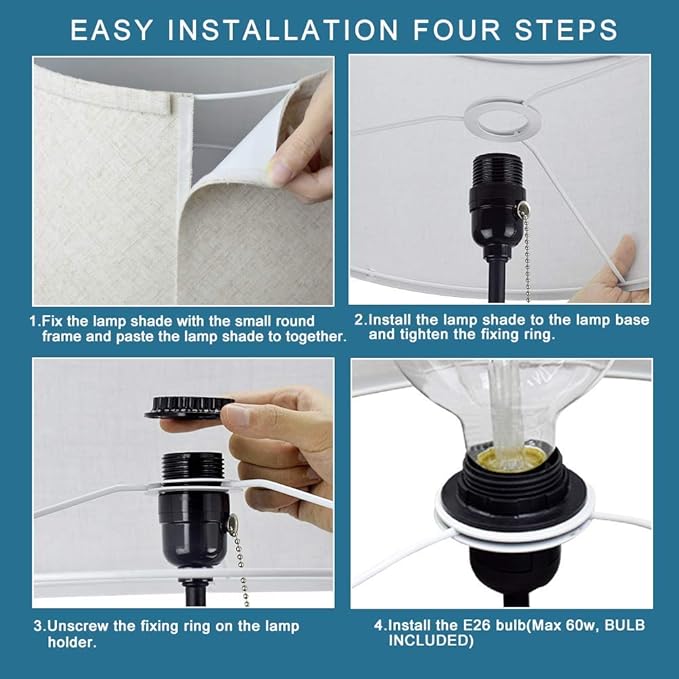 EASY INSTALLATION FOUR STEPS

1.Fix the lamp shade with the small round frame and paste the lamp shade to together.

2.Install the lamp shade to the lamp base and tighten the fixing ring.

3.Unscrew the fixing ring on the lamp holder.

4.Install the E26 bulb(Max 60w, BULB INCLUDED)