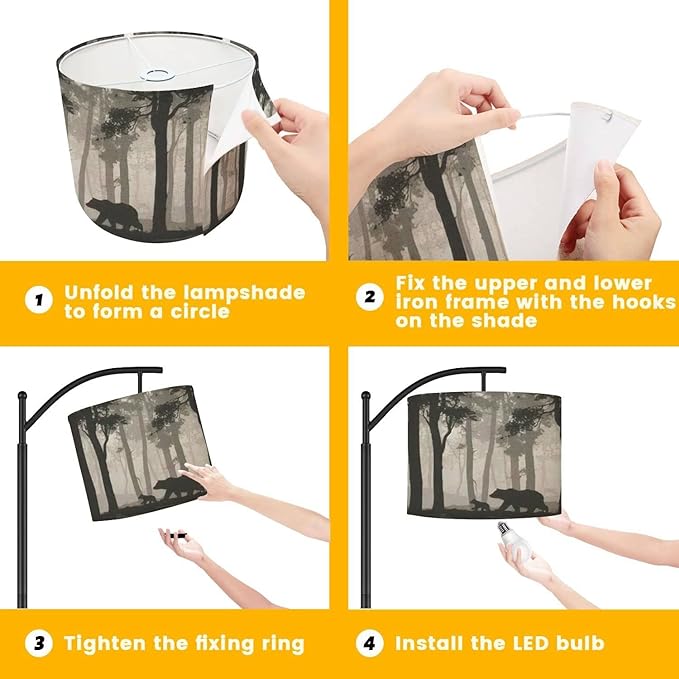 1 Unfold the lampshade to form a circle

2 Fix the upper and lower iron frame with the hooks on the shade

3 Tighten the fixing ring

4 Install the LED bulb