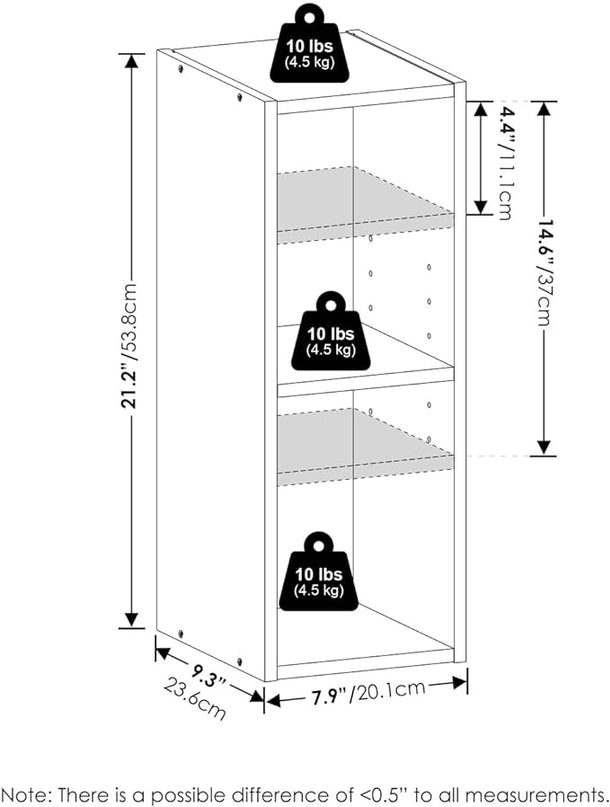 10 lbs
(4.5 kg)

21.2"/53.8cm

4.4"/11.1cm

14.6"/37cm

10 lbs
(4.5 kg)

10 lbs
(4.5 kg)

9.3"
23.6cm

7.9"/20.1cm

Note: There is a possible difference of <0.5" to all measurements.