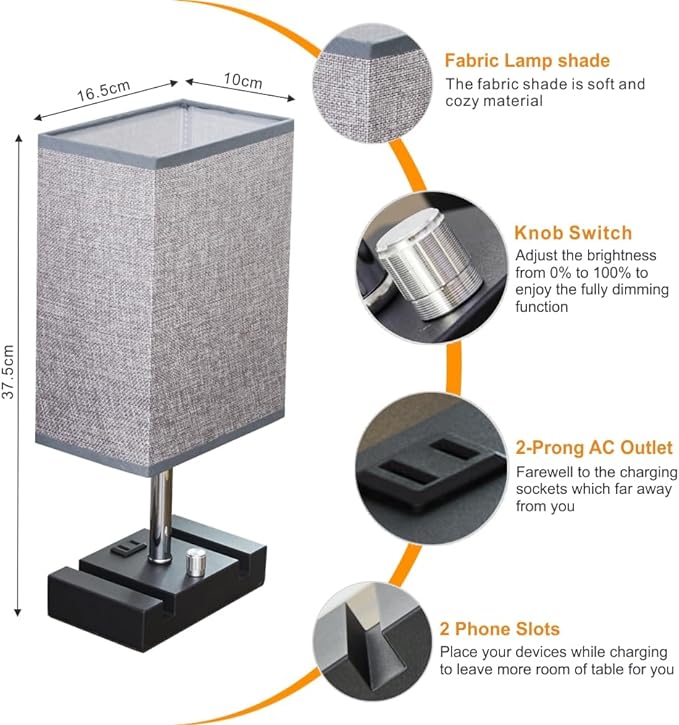 16.5cm

10cm

37.5cm

Fabric Lamp shade
The fabric shade is soft and cozy material

Knob Switch
Adjust the brightness from 0% to 100% to enjoy the fully dimming function

2-Prong AC Outlet
Farewell to the charging sockets which far away from you

2 Phone Slots
Place your devices while charging to leave more room of table for you