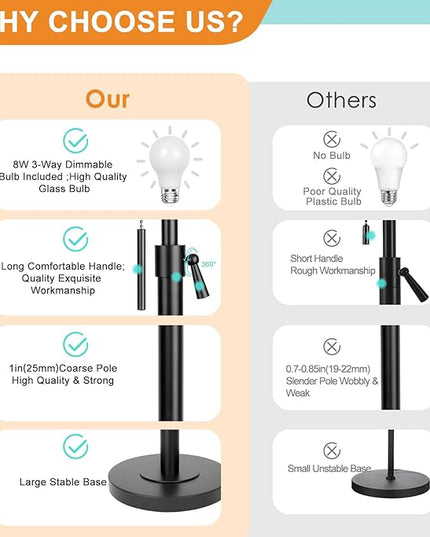 HY CHOOSE US?

Our

8W 3-Way Dimmable Bulb Included ;High Quality Glass Bulb

Long Comfortable Handle; Quality Exquisite Workmanship

360°

1in(25mm)Coarse Pole High Quality & Strong

Large Stable Base

Others

No Bulb

Poor Quality Plastic Bulb

Short Handle Rough Workmanship

0.7-0.85in(19-22mm) Slender Pole Wobbly & Weak

Small Unstable Base