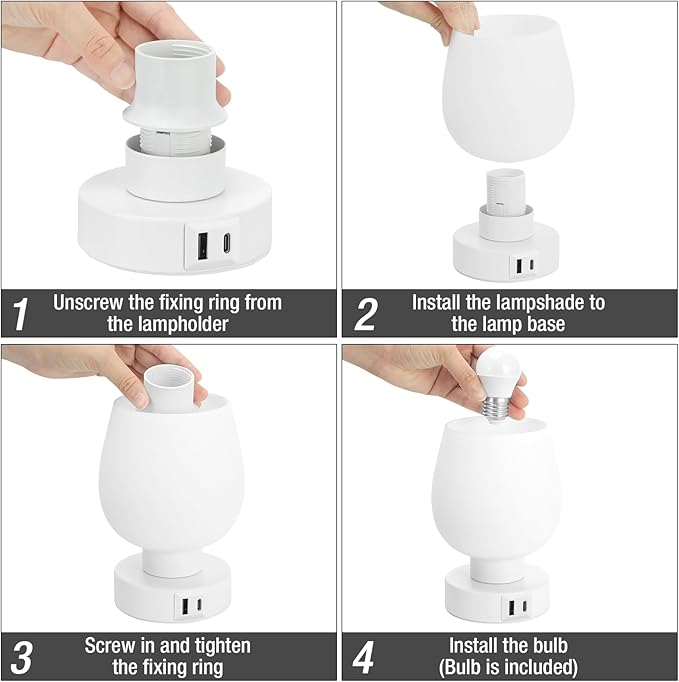 1 Unscrew the fixing ring from the lampholder

2 Install the lampshade to the lamp base

3 Screw in and tighten the fixing ring

4 Install the bulb (Bulb is included)