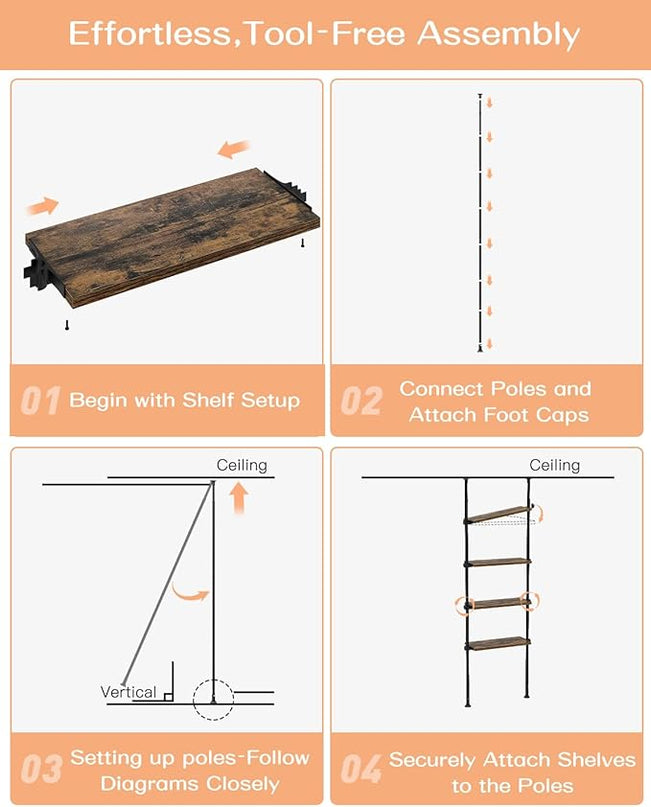 Effortless,Tool-Free Assembly

01 Begin with Shelf Setup

02 Connect Poles and Attach Foot Caps

Ceiling

Vertical

03 Setting up poles-Follow Diagrams Closely

Ceiling

04 Securely Attach Shelves to the Poles