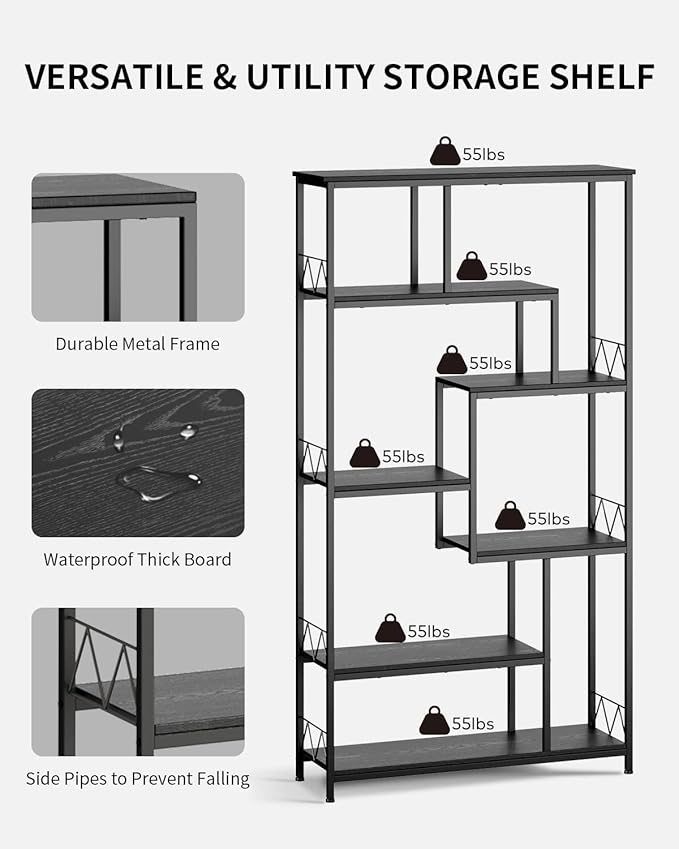 VERSATILE & UTILITY STORAGE SHELF

Durable Metal Frame

Waterproof Thick Board

Side Pipes to Prevent Falling

55lbs

55lbs

55lbs

55lbs

55lbs

55lbs

55lbs