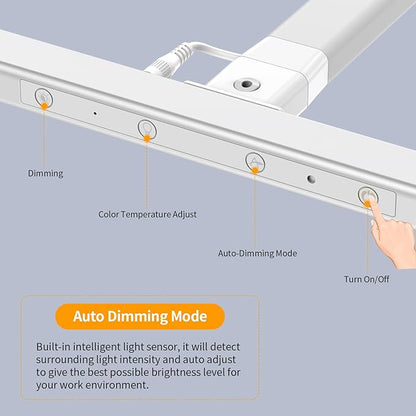 Dimming

Color Temperature Adjust

Auto-Dimming Mode

Turn On/Off

Auto Dimming Mode

Built-in intelligent light sensor, it will detect surrounding light intensity and auto adjust to give the best possible brightness level for your work environment.