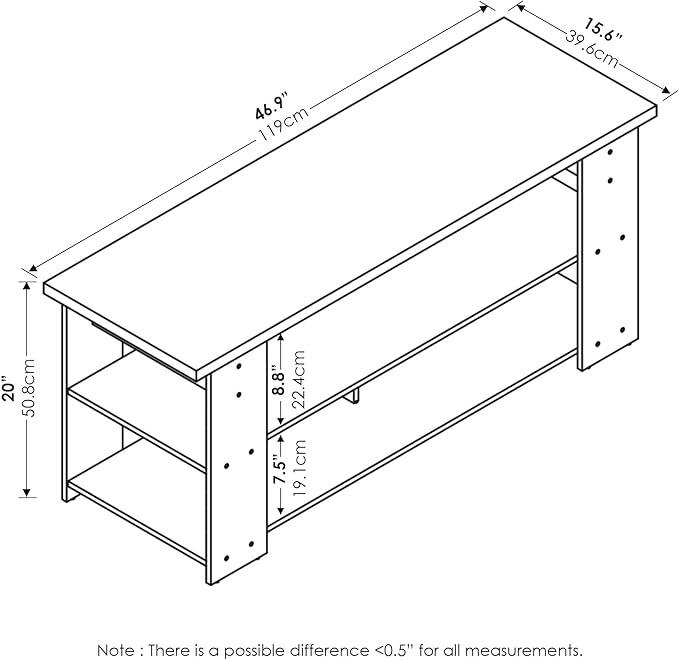 46.9"
119cm

15.6"
39.6cm

20"
50.8cm

8.8"
22.4cm

7.5"
19.1cm

Note : There is a possible difference <0.5" for all measurements.