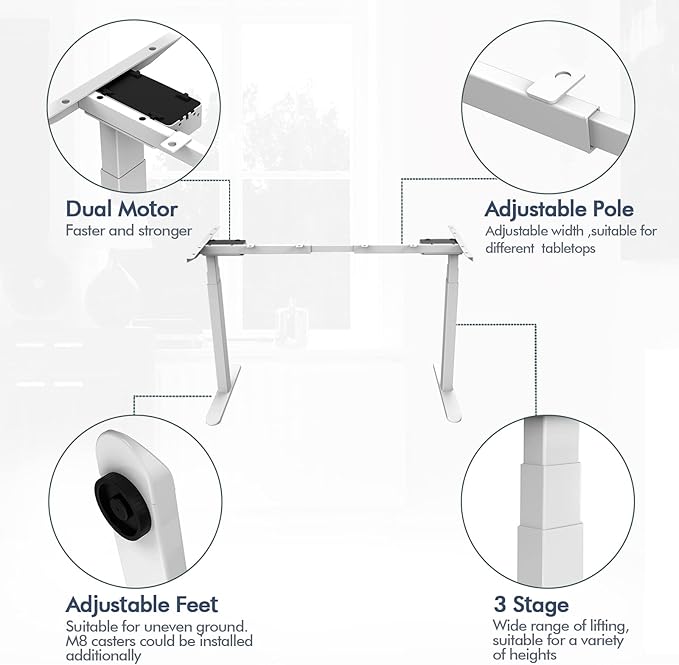 Dual Motor
Faster and stronger

Adjustable Pole
Adjustable width ,suitable for different tabletops

Adjustable Feet
Suitable for uneven ground. M8 casters could be installed additionally

3 Stage
Wide range of lifting, suitable for a variety of heights