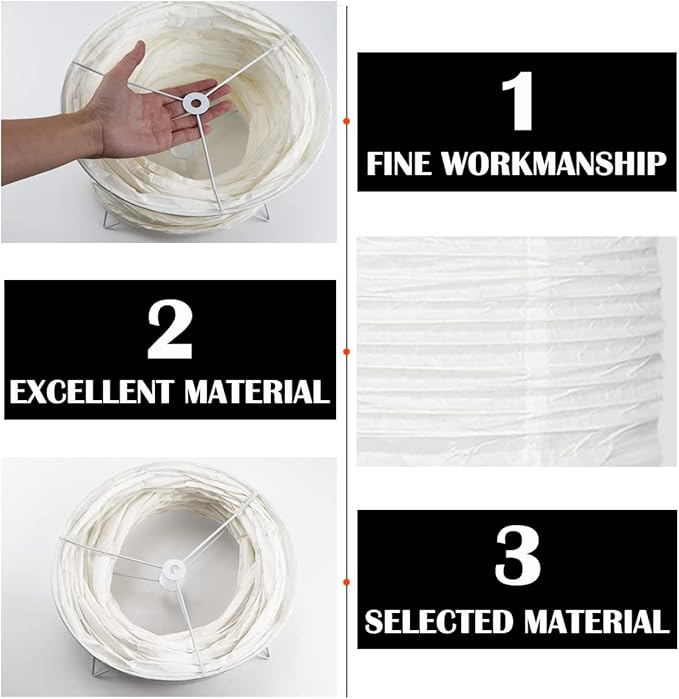 1
FINE WORKMANSHIP

2
EXCELLENT MATERIAL

3
SELECTED MATERIAL