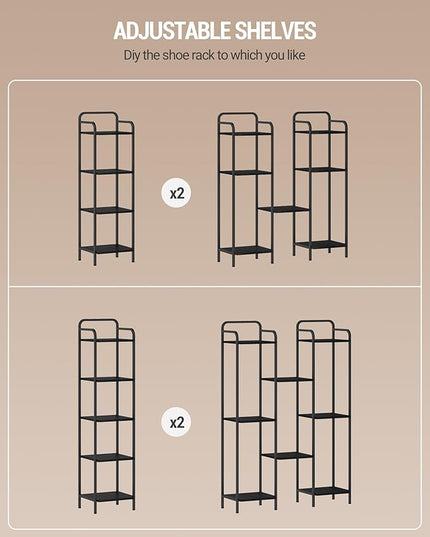 ADJUSTABLE SHELVES
Diy the shoe rack to which you like

x2

x2