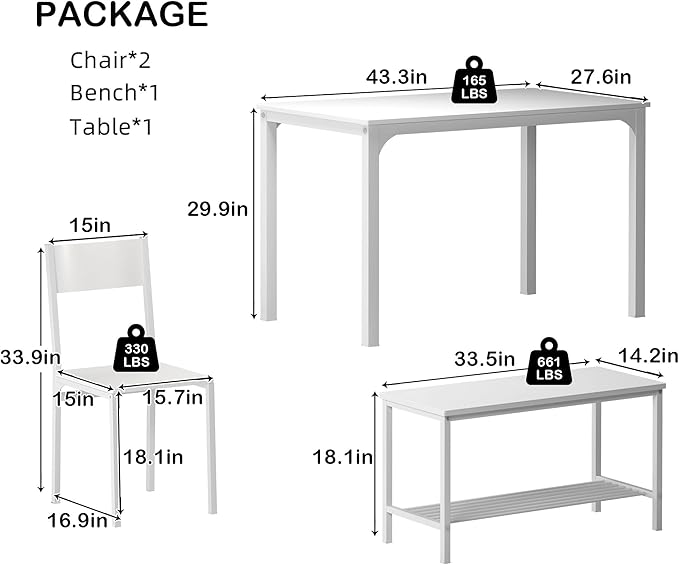 PACKAGE

Chair*2
Bench*1
Table*1

43.3in
165 LBS
27.6in
29.9in

15in
33.9in
330 LBS
15in
15.7in
18.1in
16.9in

33.5in
661 LBS
14.2in
18.1in