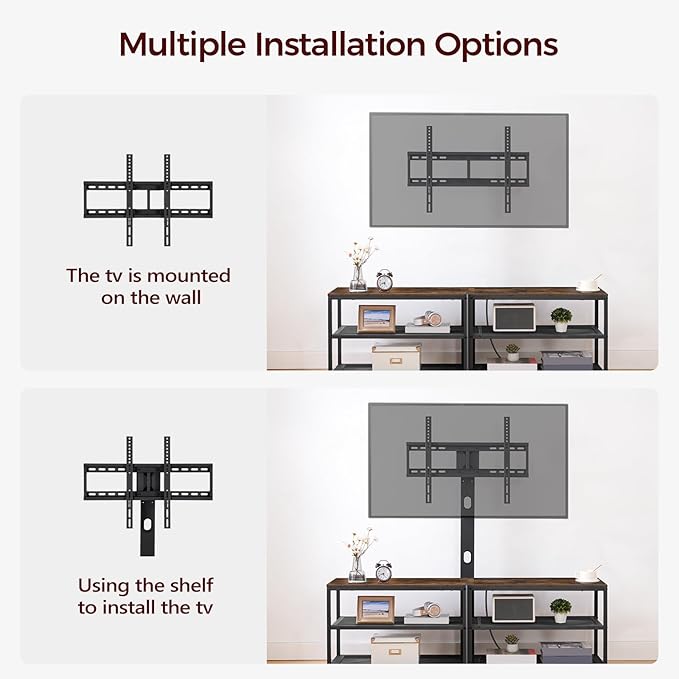 Multiple Installation Options

The tv is mounted on the wall

Using the shelf to install the tv