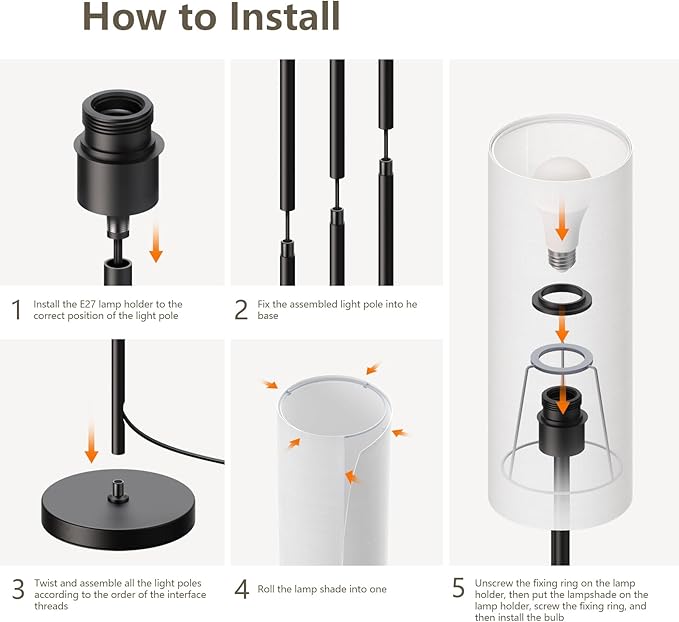 How to Install

1 Install the E27 lamp holder to the correct position of the light pole

2 Fix the assembled light pole into he base

3 Twist and assemble all the light poles according to the order of the interface threads

4 Roll the lamp shade into one

5 Unscrew the fixing ring on the lamp holder, then put the lampshade on the lamp holder, screw the fixing ring, and then install the bulb