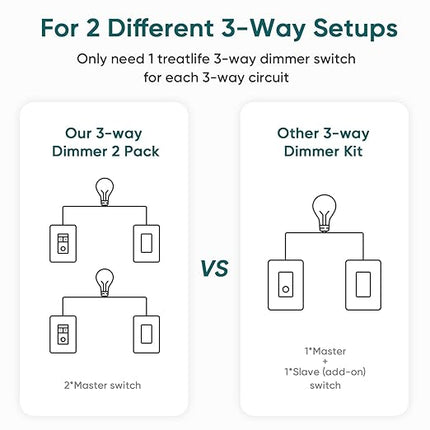 For 2 Different 3-Way Setups

Only need 1 treatlife 3-way dimmer switch for each 3-way circuit

Our 3-way Dimmer 2 Pack

2*Master switch

VS

Other 3-way Dimmer Kit

1*Master
+
1*Slave (add-on) switch