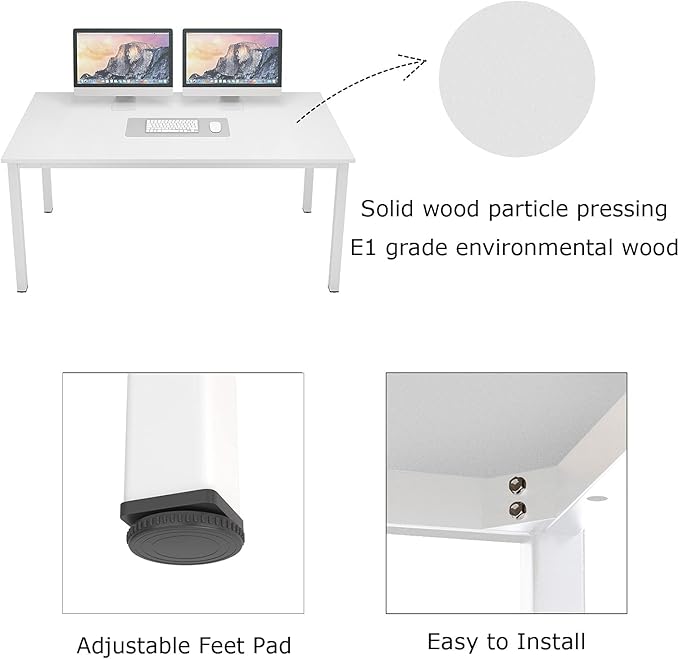 Solid wood particle pressing
E1 grade environmental wood

Adjustable Feet Pad

Easy to Install