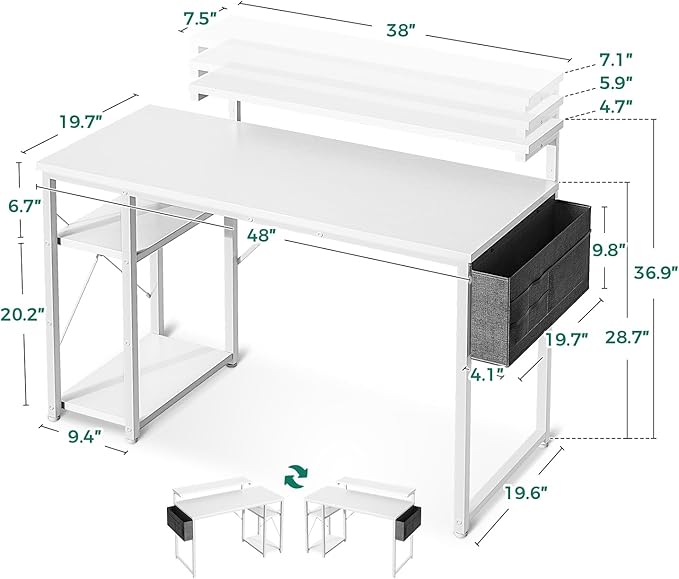 7.5"
38"
7.1"
5.9"
4.7"
19.7"
6.7"
48"
9.8"
36.9"
20.2"
19.7"
28.7"
4.1"
9.4"
19.6"