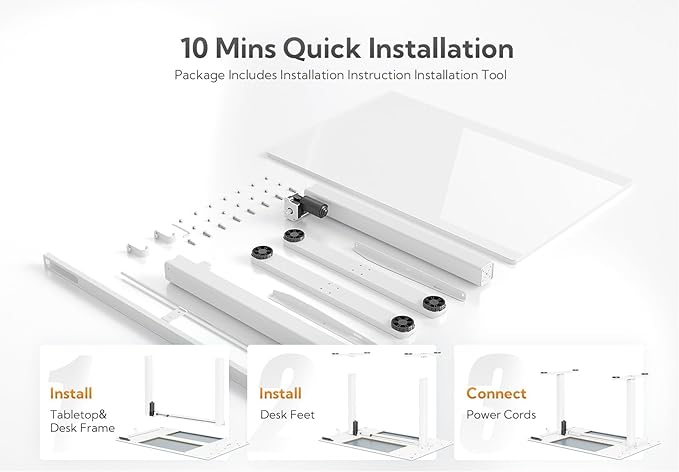 10 Mins Quick Installation

Package Includes Installation Instruction Installation Tool

1

Install

Tabletop& Desk Frame

2

Install

Desk Feet

3

Connect

Power Cords