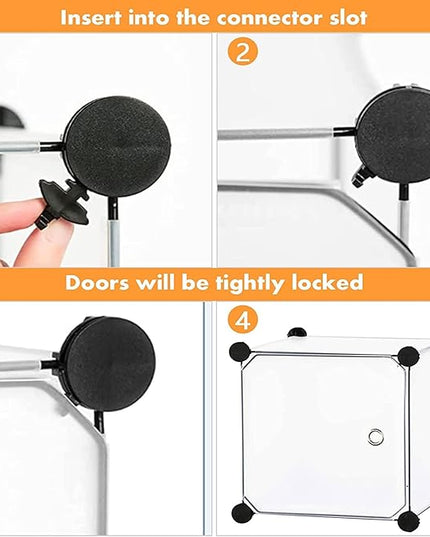 Insert into the connector slot

2

Doors will be tightly locked

4