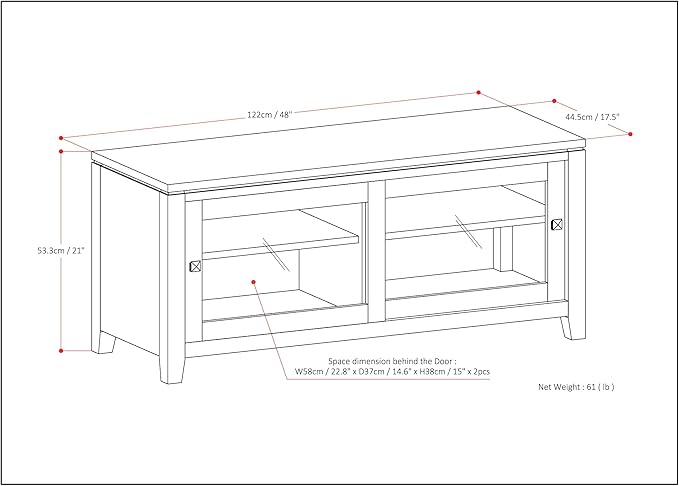 122cm / 48"

44.5cm / 17.5"

53.3cm / 21"

Space dimension behind the Door :
W58cm / 22.8" x D37cm / 14.6" x H38cm / 15" x 2pcs

Net Weight : 61 ( lb )