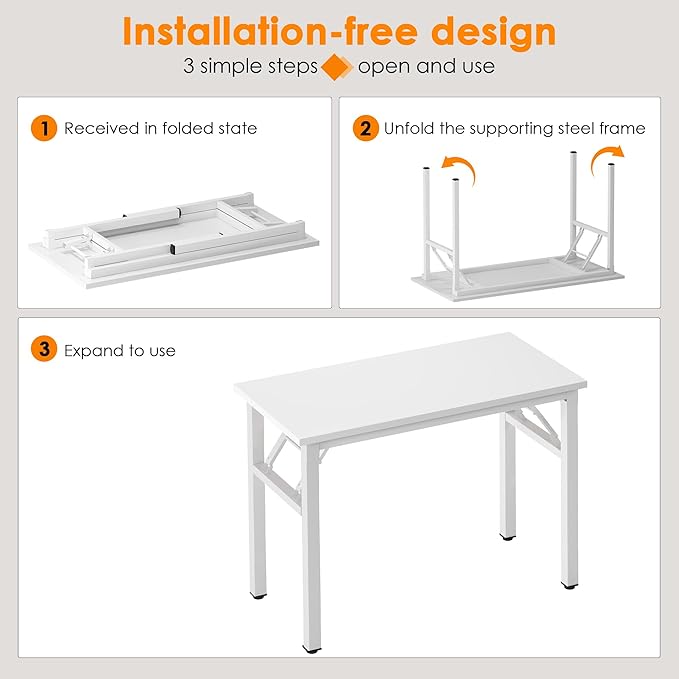 Installation-free design

3 simple steps open and use

1 Received in folded state

2 Unfold the supporting steel frame

3 Expand to use