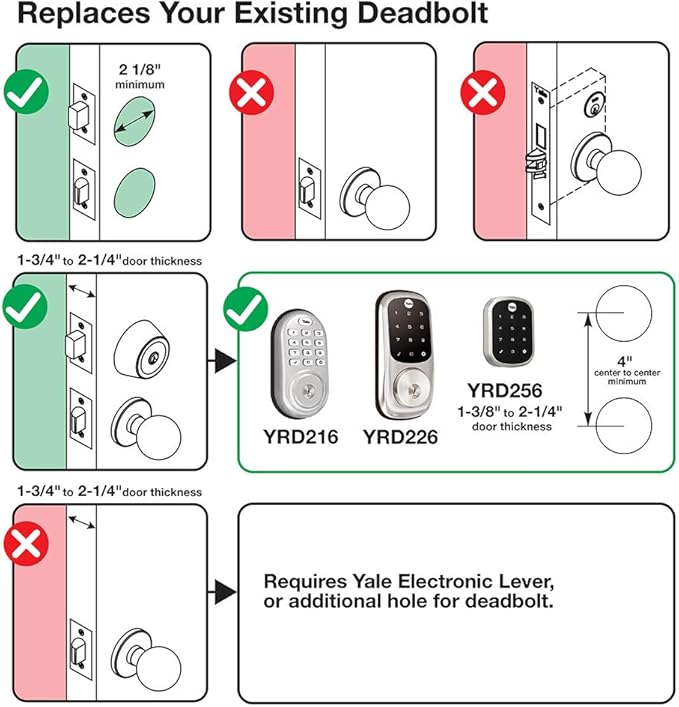 Replaces Your Existing Deadbolt

2 1/8"
minimum

1-3/4" to 2-1/4" door thickness

YRD216

YRD226

YRD256
1-3/8" to 2-1/4"
door thickness

4"
center to center
minimum

1-3/4" to 2-1/4" door thickness

Requires Yale Electronic Lever, or additional hole for deadbolt.