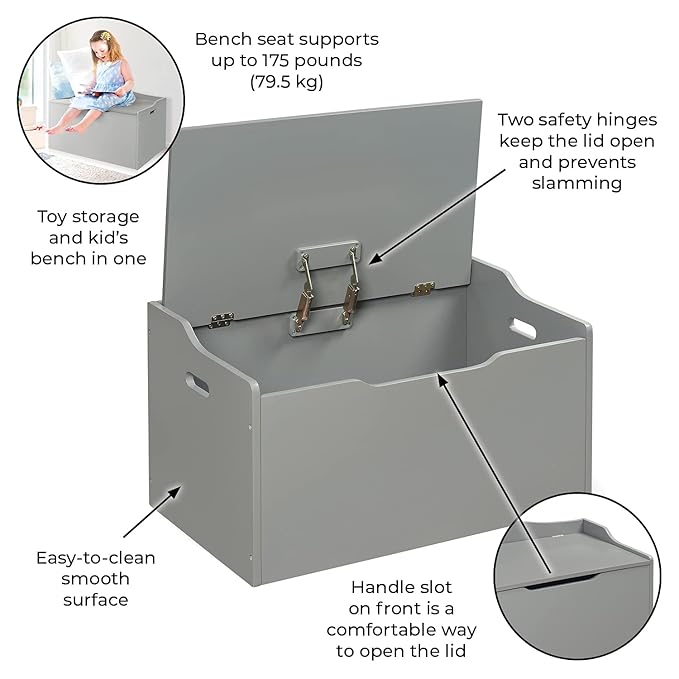 Bench seat supports up to 175 pounds (79.5 kg)

Two safety hinges keep the lid open and prevents slamming

Toy storage and kid's bench in one

Easy-to-clean smooth surface

Handle slot on front is a comfortable way to open the lid