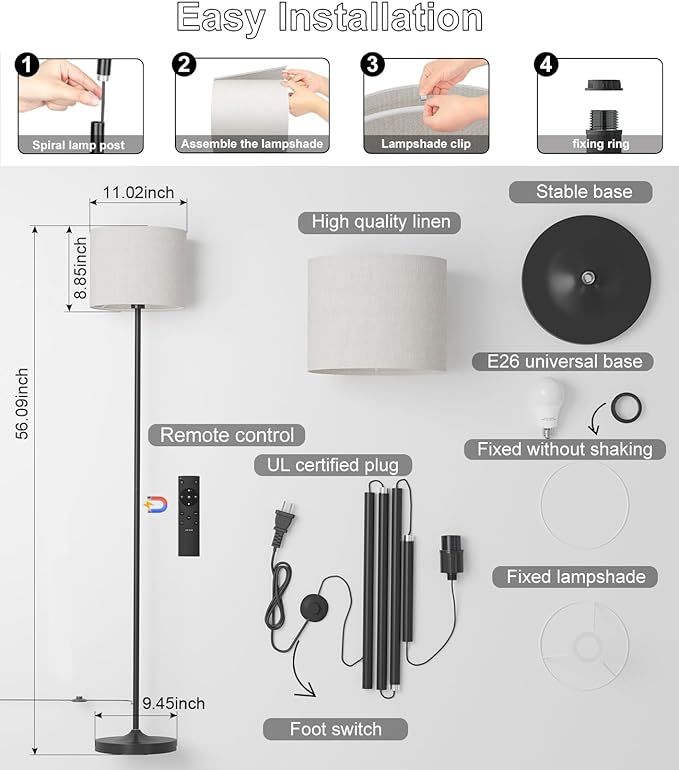 Easy Installation

1 Spiral lamp post

2 Assemble the lampshade

3 Lampshade clip

4 fixing ring

11.02inch

8.85inch

56.09inch

9.45inch

High quality linen

Stable base

E26 universal base

Fixed without shaking

Fixed lampshade

Remote control

UL certified plug

Foot switch