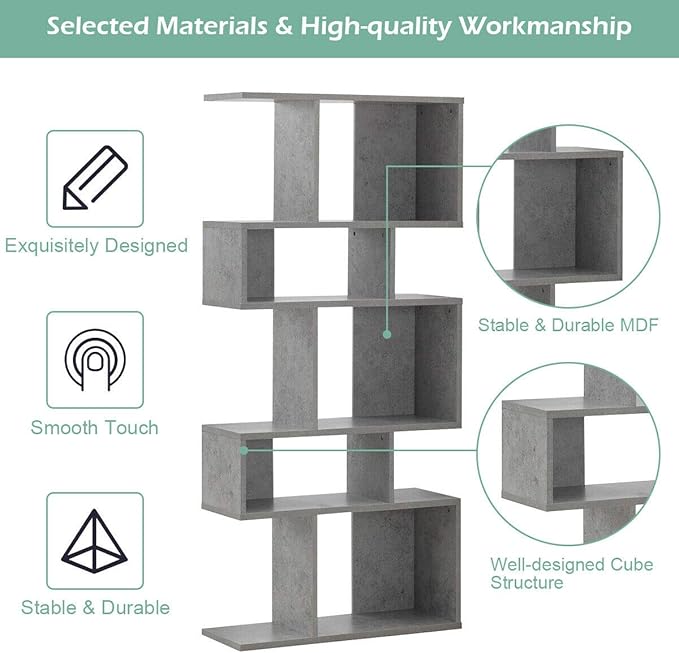 Selected Materials & High-quality Workmanship

Exquisitely Designed

Smooth Touch

Stable & Durable

Stable & Durable MDF

Well-designed Cube Structure