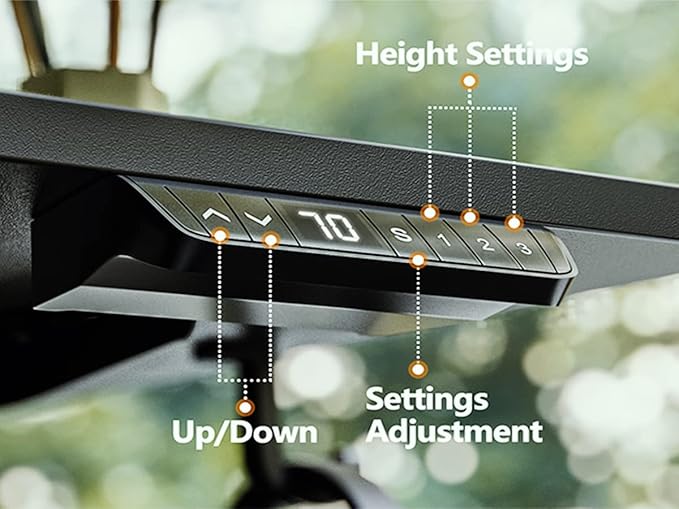 Height Settings

70

S 1 2 3

Up/Down

Settings Adjustment