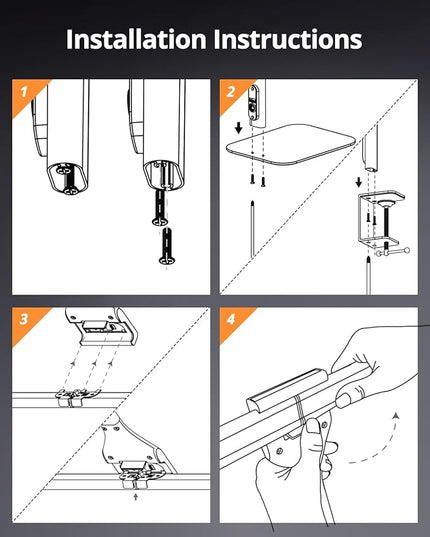 Installation Instructions

1

2

3

4