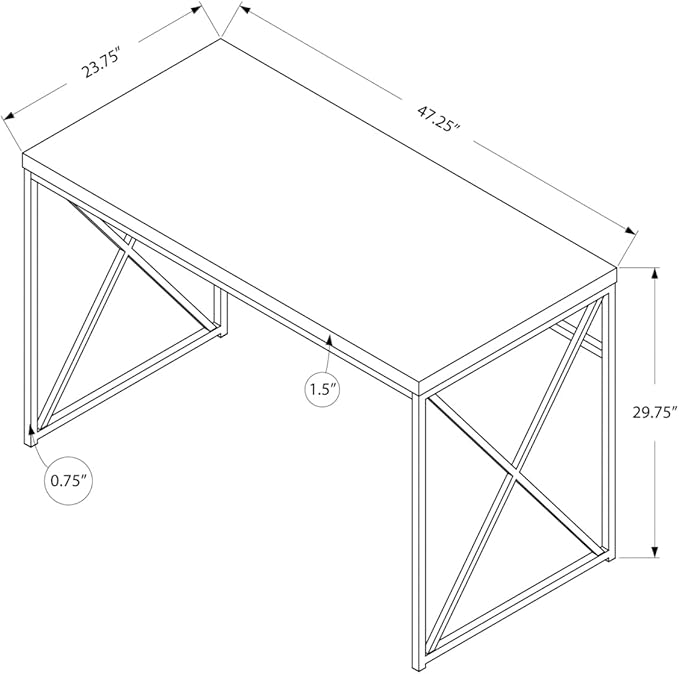 23.75"
47.25"
1.5"
29.75"
0.75"