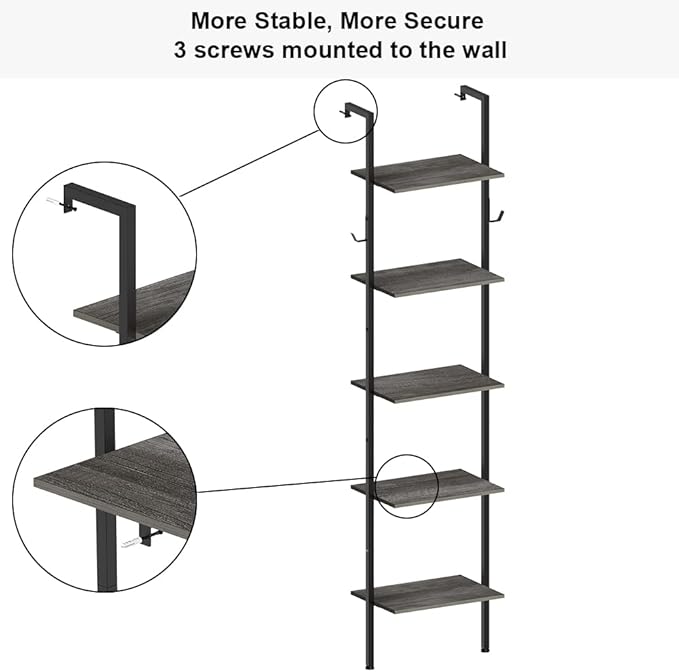 More Stable, More Secure
3 screws mounted to the wall