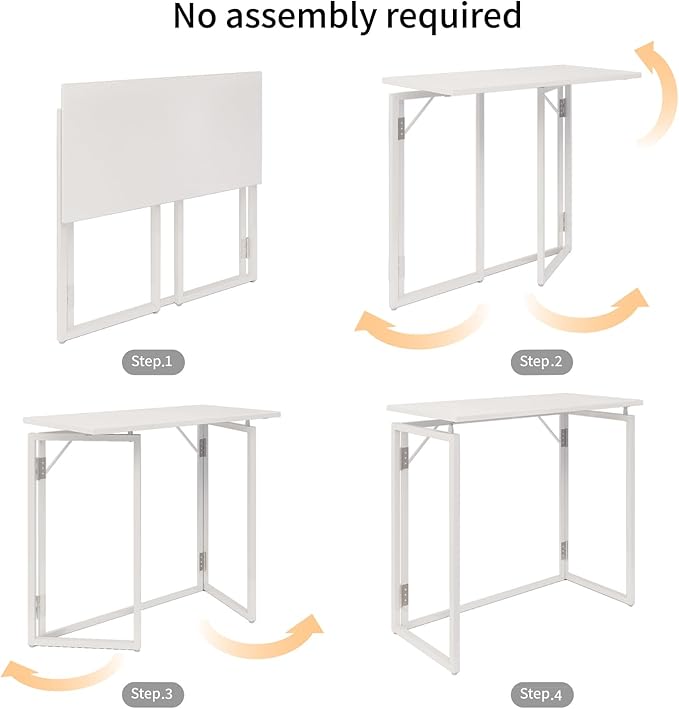 No assembly required

Step.1

Step.2

Step.3

Step.4