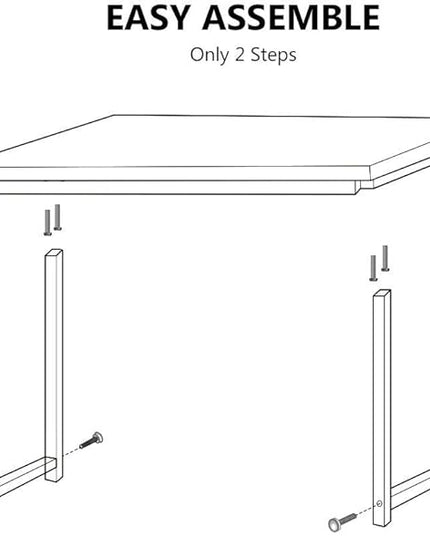 EASY ASSEMBLE

Only 2 Steps