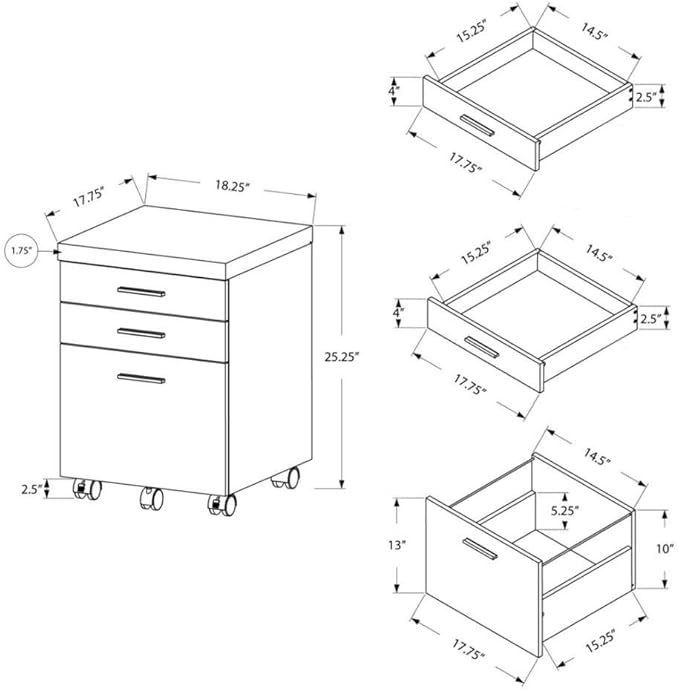 17.75"
18.25"
1.75"
25.25"
2.5"

15.25"
14.5"
4"
2.5"
17.75"

15.25"
14.5"
4"
2.5"
17.75"

14.5"
5.25"
13"
10"
17.75"
15.25"