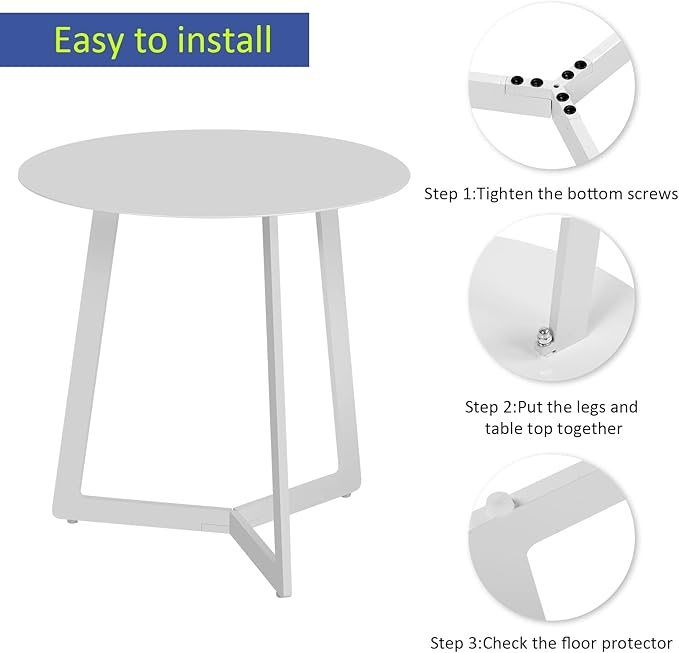 Easy to install

Step 1:Tighten the bottom screws

Step 2:Put the legs and table top together

Step 3:Check the floor protector