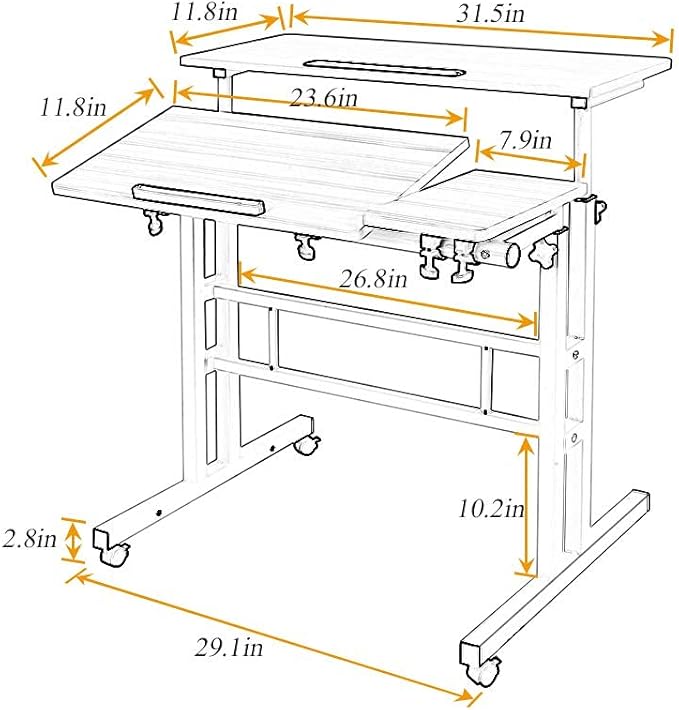 11.8in
31.5in
11.8in
23.6in
7.9in
26.8in
10.2in
2.8in
29.1in