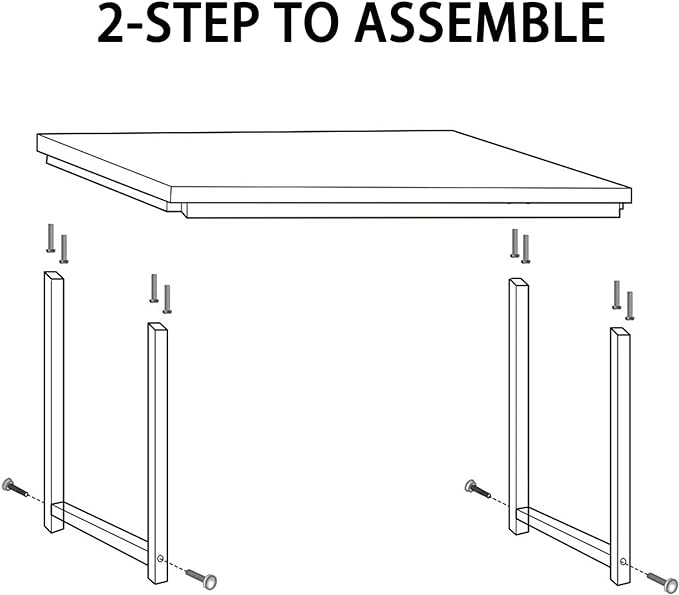 2-STEP TO ASSEMBLE