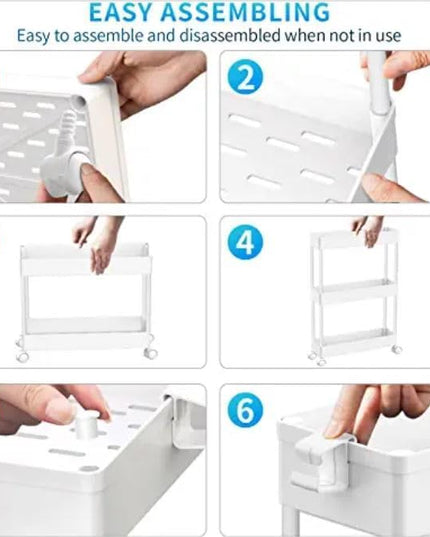 EASY ASSEMBLING
Easy to assemble and disassembled when not in use

2

4

6