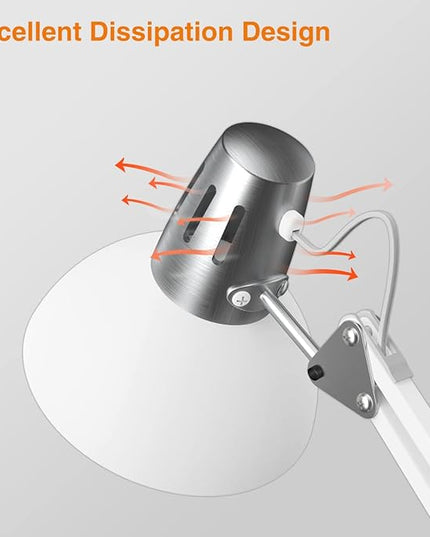 cellent Dissipation Design