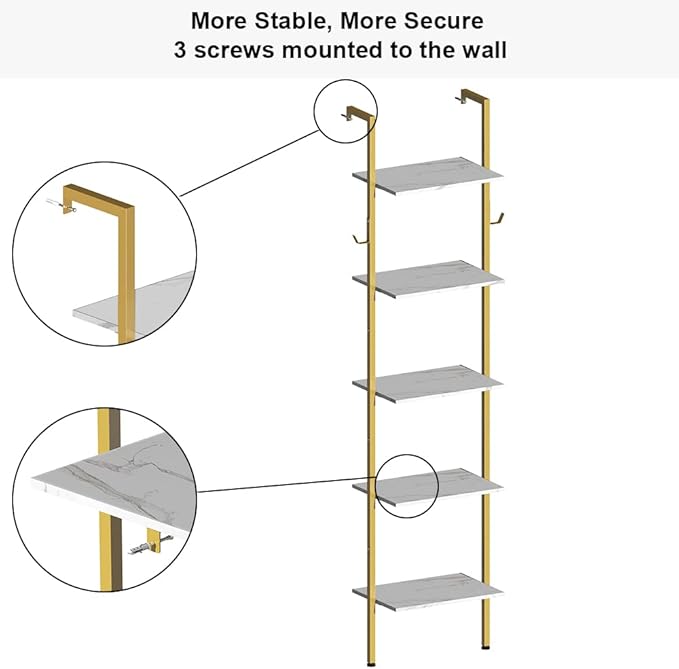 More Stable, More Secure
3 screws mounted to the wall