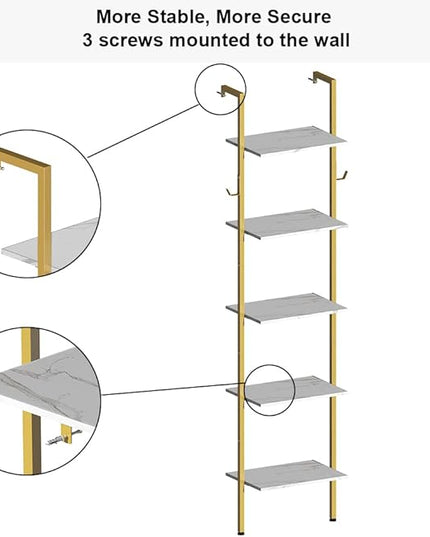 More Stable, More Secure
3 screws mounted to the wall