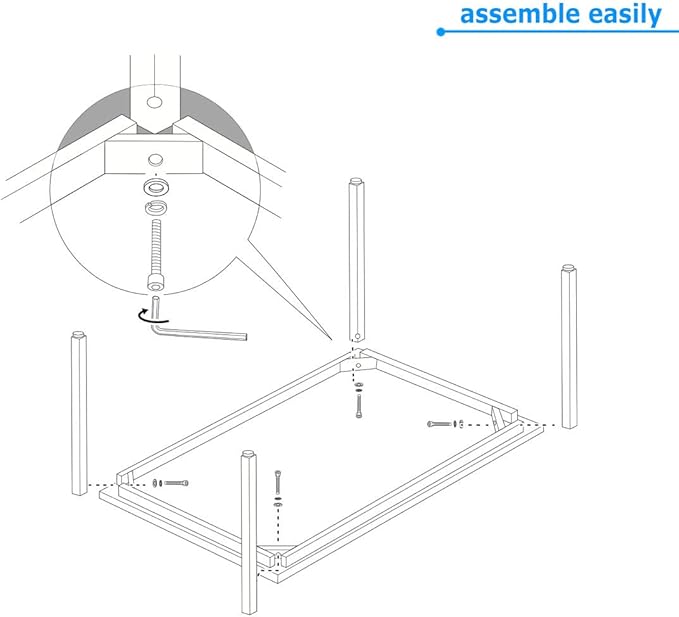 assemble easily